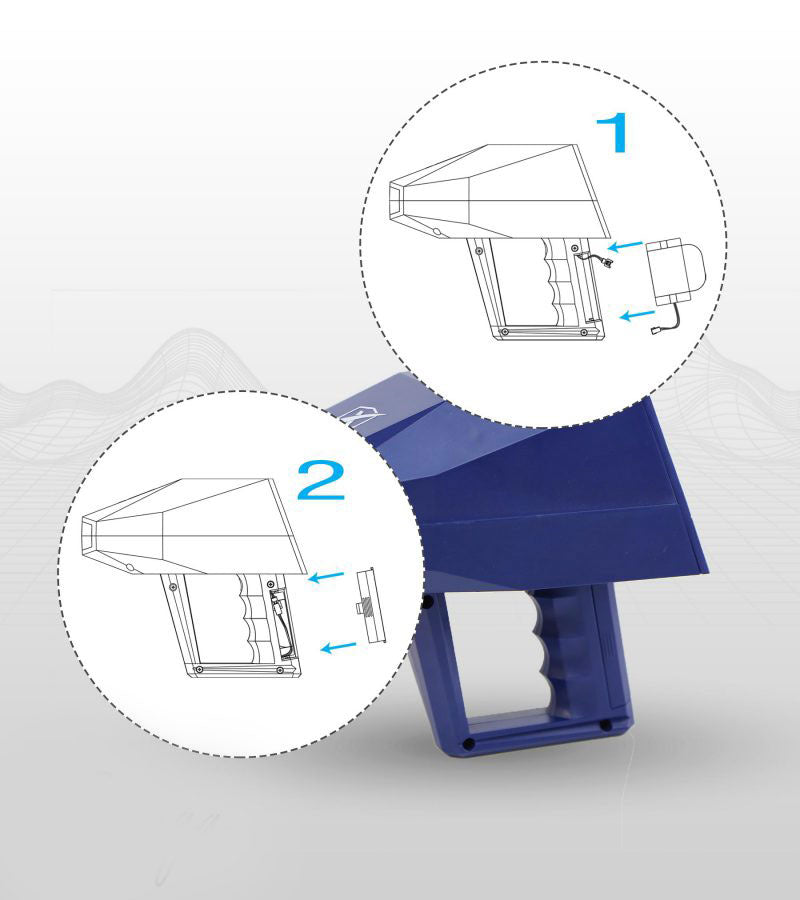 1

2